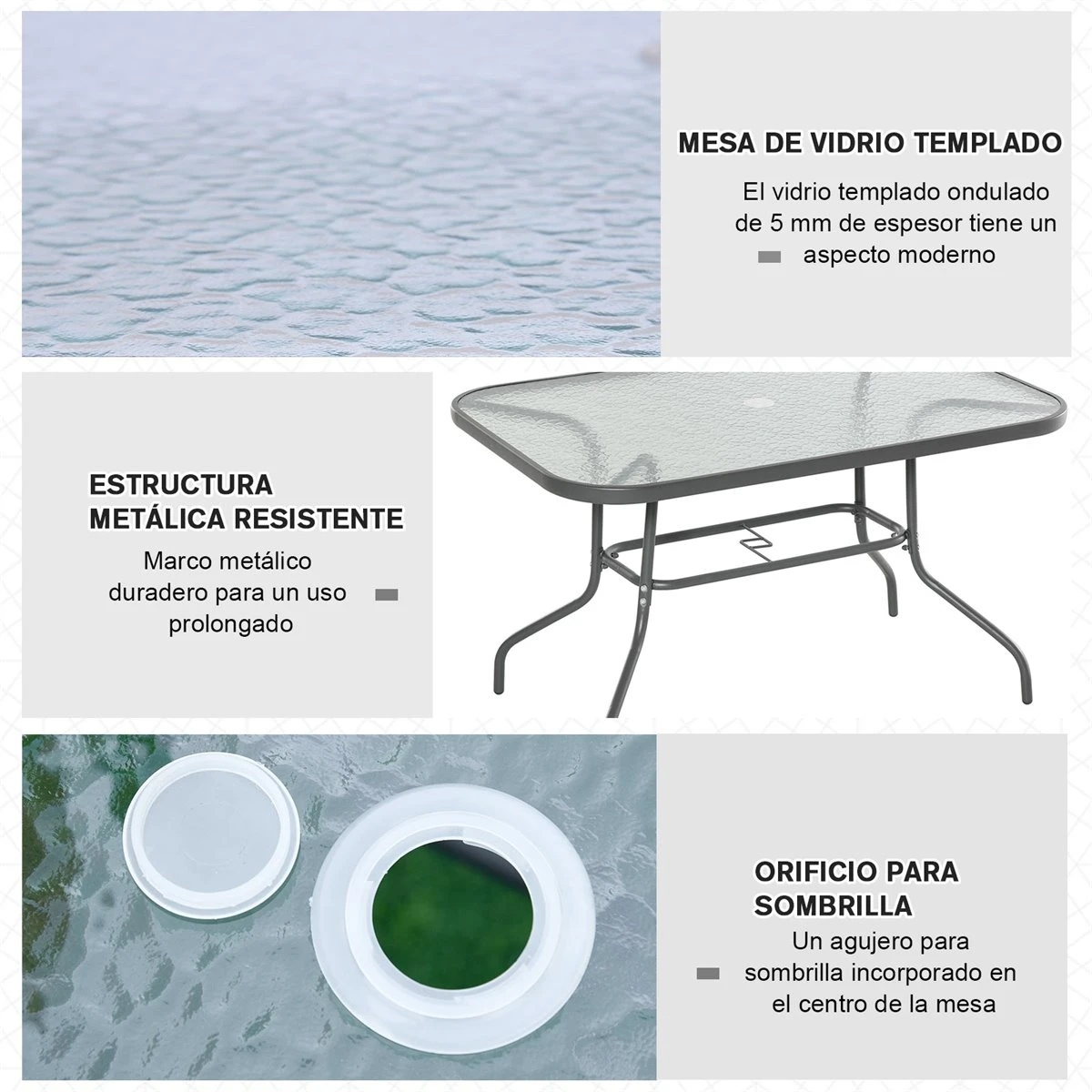 MESA DE VIDRIO TEMPLADO

El vidrio templado ondulado de 5 mm de espesor tiene un aspecto moderno

ESTRUCTURA METÁLICA RESISTENTE

Marco metálico duradero para un uso prolongado

ORIFICIO PARA SOMBRILLA

Un agujero para sombrilla incorporado en el centro de la mesa