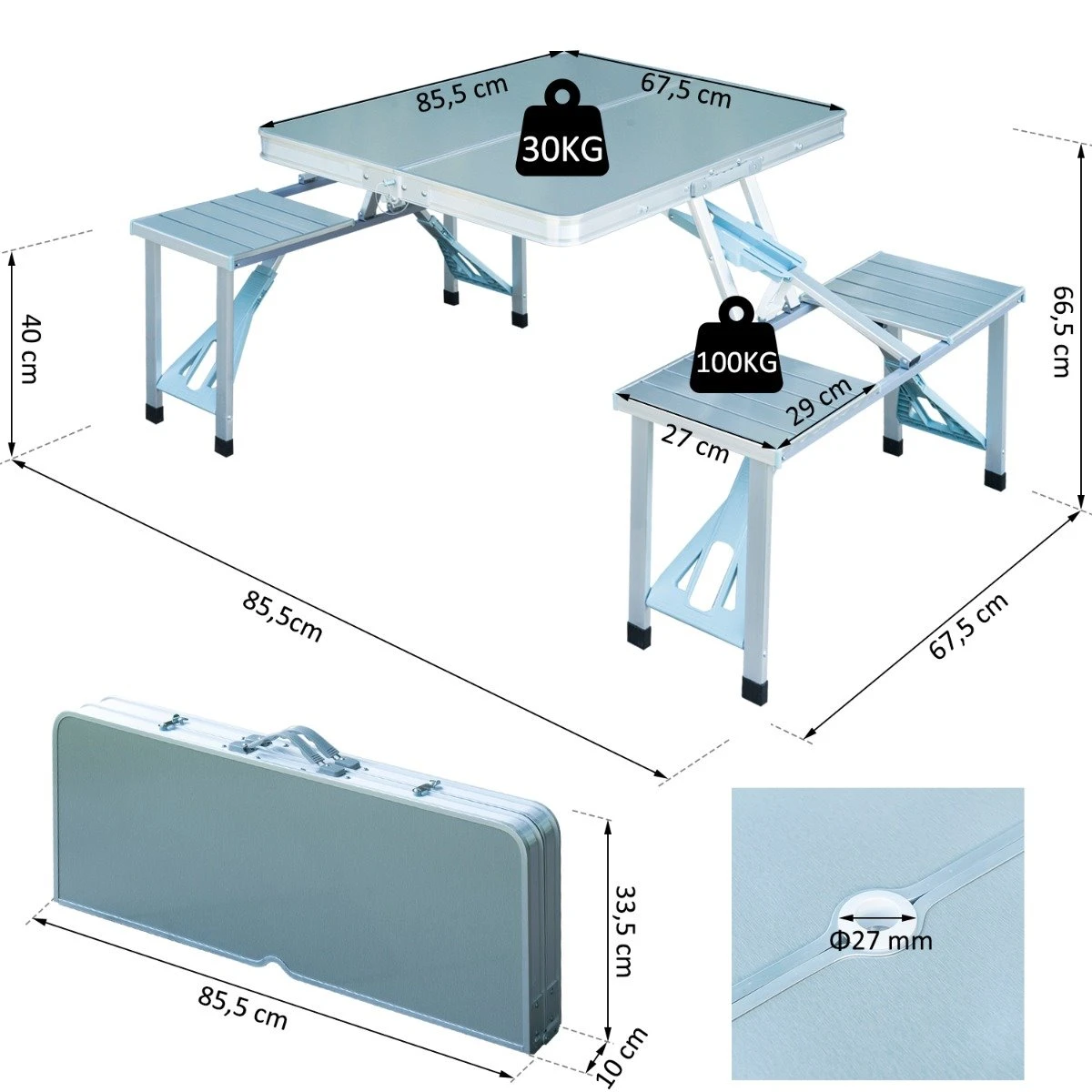 85,5 cm
67,5 cm
30KG
40 cm
66,5 cm
100KG
29 cm
27 cm
85,5cm
67,5 cm
33,5 cm
85,5 cm
10 cm
Φ27 mm