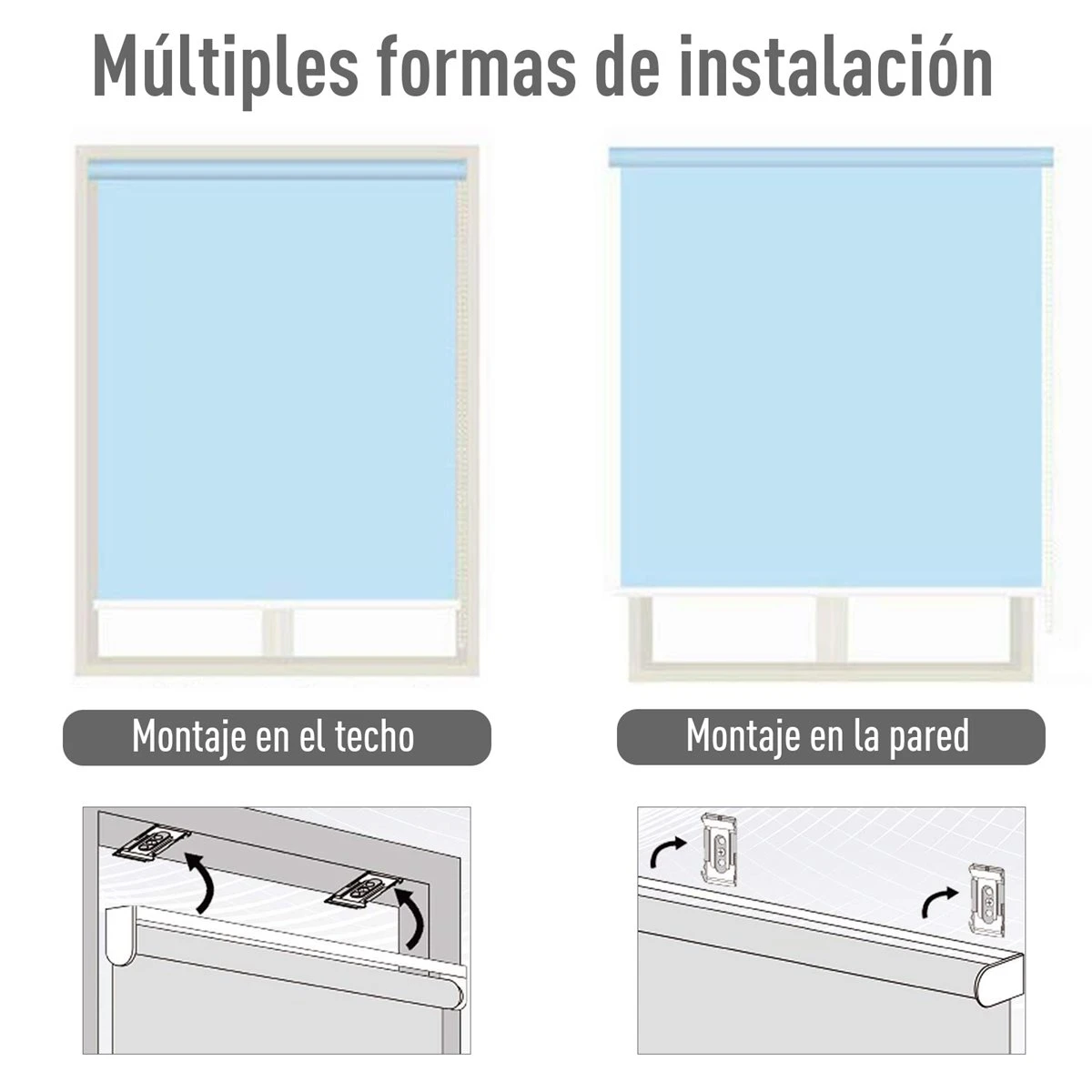 Múltiples formas de instalación

Montaje en el techo

Montaje en la pared