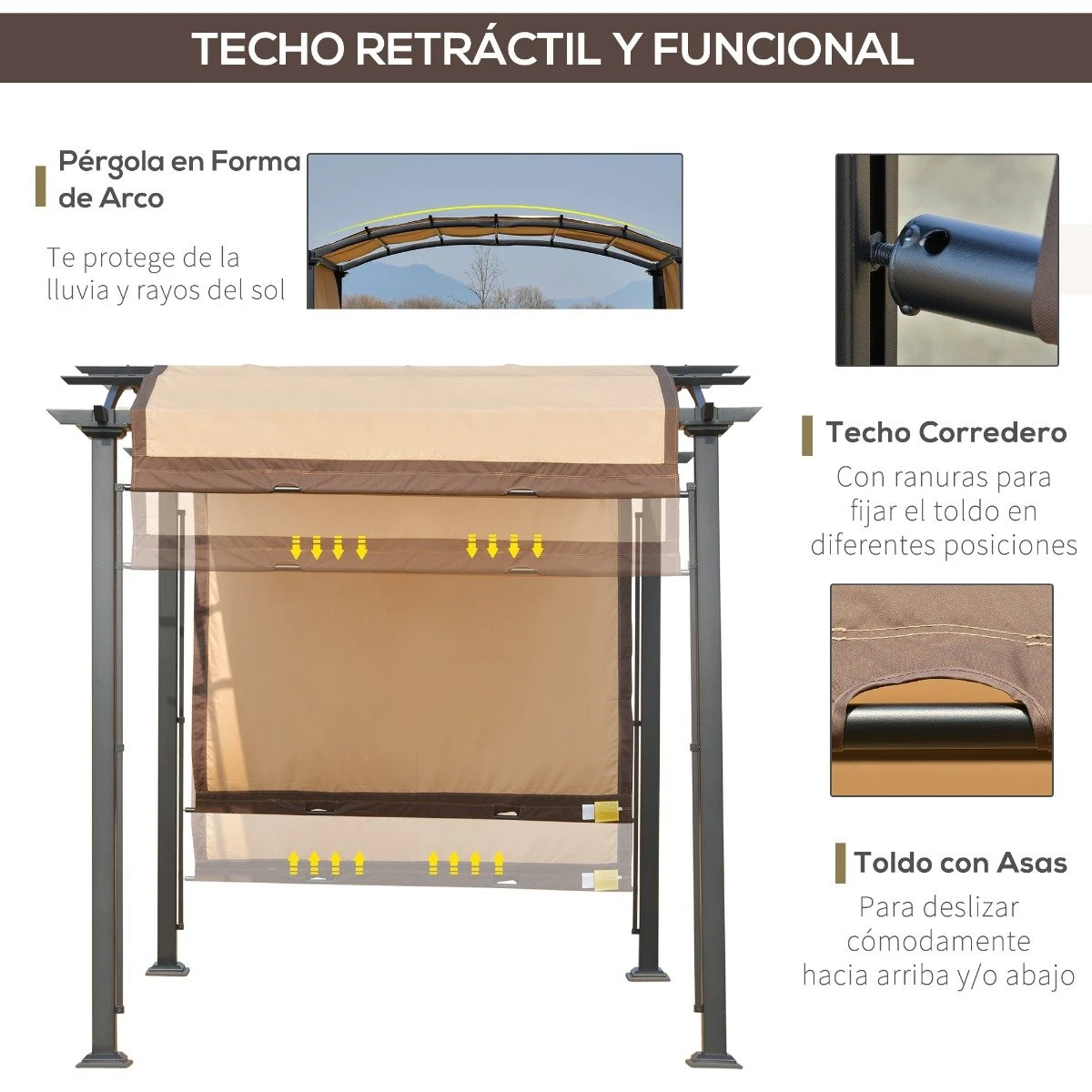 TECHO RETRÁCTIL Y FUNCIONAL

Pérgola en Forma de Arco

Te protege de la lluvia y rayos del sol

Techo Corredero

Con ranuras para fijar el toldo en diferentes posiciones

Toldo con Asas

Para deslizar cómodamente hacia arriba y/o abajo