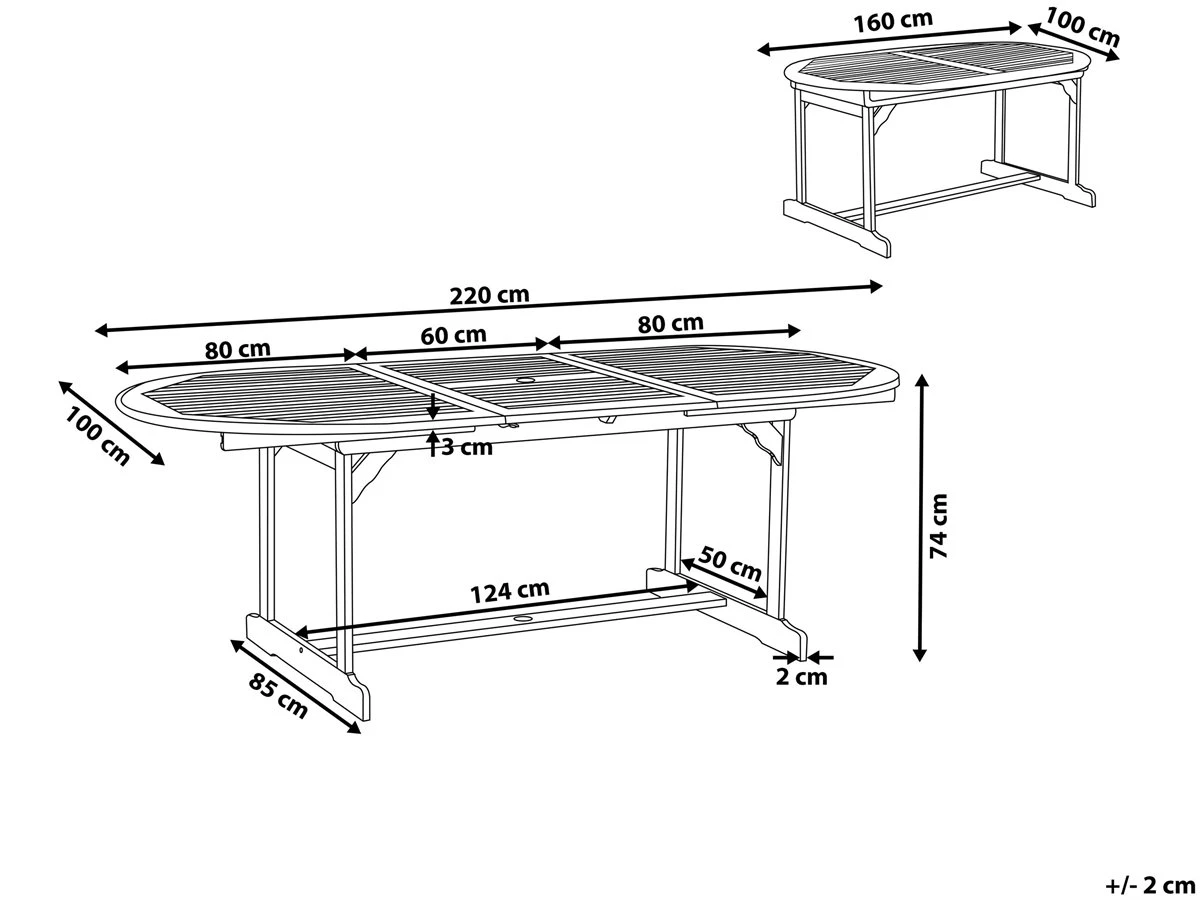 160 cm
100 cm

220 cm
80 cm
60 cm
80 cm
100 cm
3 cm
74 cm
50 cm
124 cm
2 cm
85 cm

+/- 2 cm