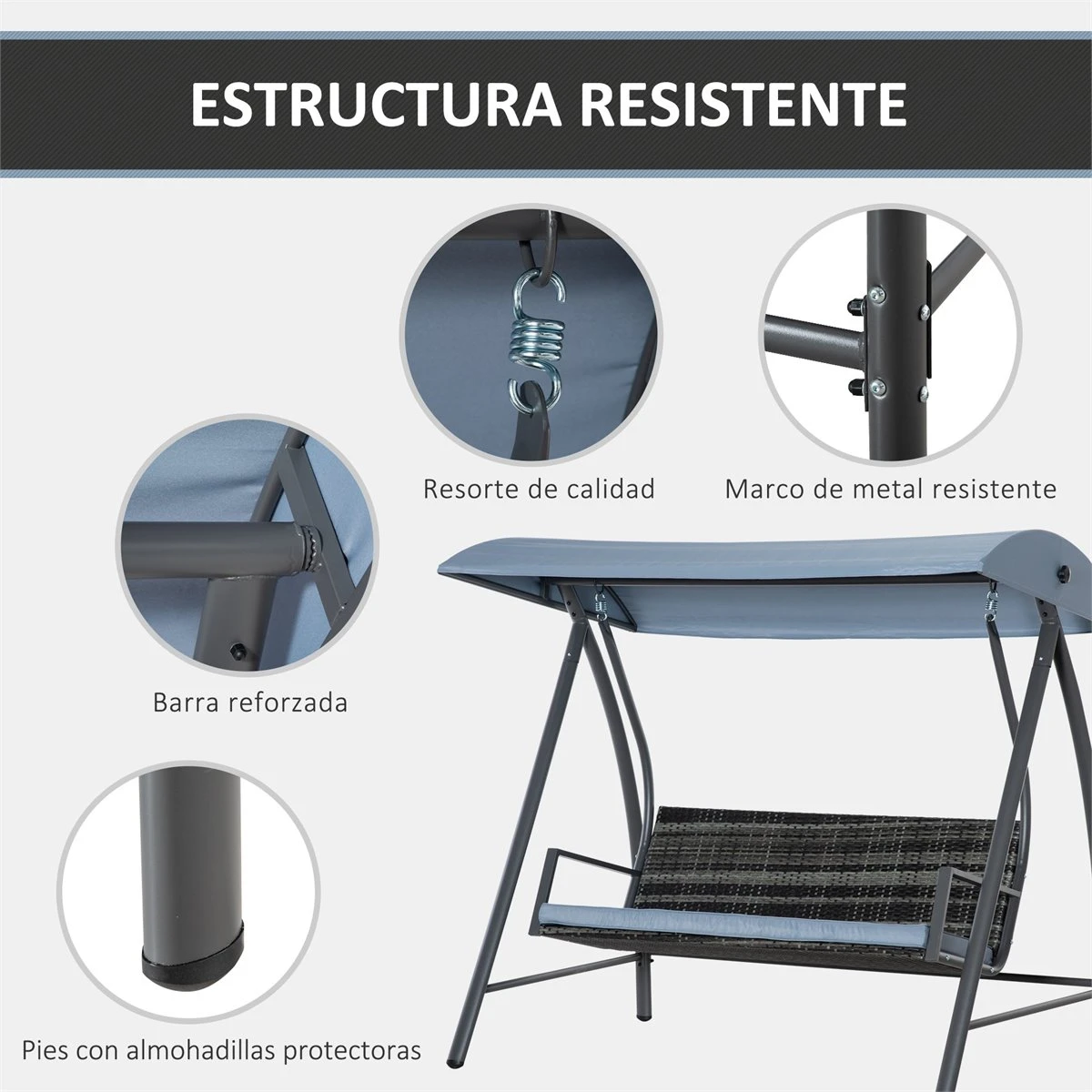 ESTRUCTURA RESISTENTE

Resorte de calidad

Marco de metal resistente

Barra reforzada

Pies con almohadillas protectoras